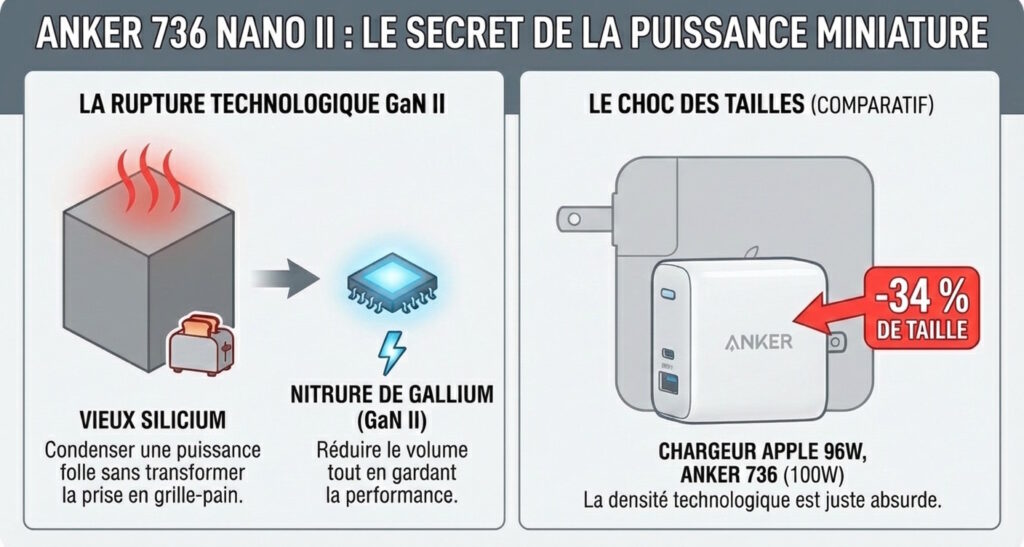 ANKER 736 NANO II : LE SECRET DE LA PUISSANCE MINIATURE

LA RUPTURE TECHNOLOGIQUE GaN II

VIEUX SILICIUM
Condenser une puissance folle sans transformer la prise en grille-pain.

NITRURE DE GALLIUM (GaN II)
Réduire le volume tout en gardant la performance.

LE CHOC DES TAILLES (COMPARATIF)

ANKER

-34 % DE TAILLE

CHARGEUR APPLE 96W, ANKER 736 (100W)
La densité technologique est juste absurde.